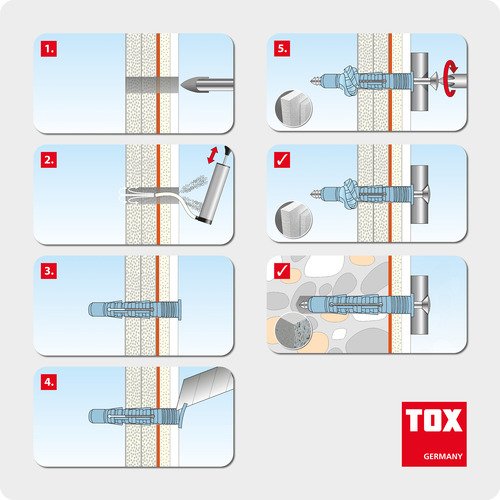 1.

2.

3.

4.

5.

✓

✓

TOX
GERMANY