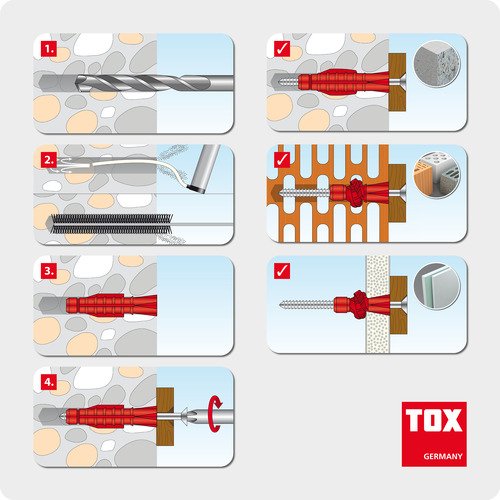 1.

2.

3.

4.

✓

✓

✓

TOX
GERMANY